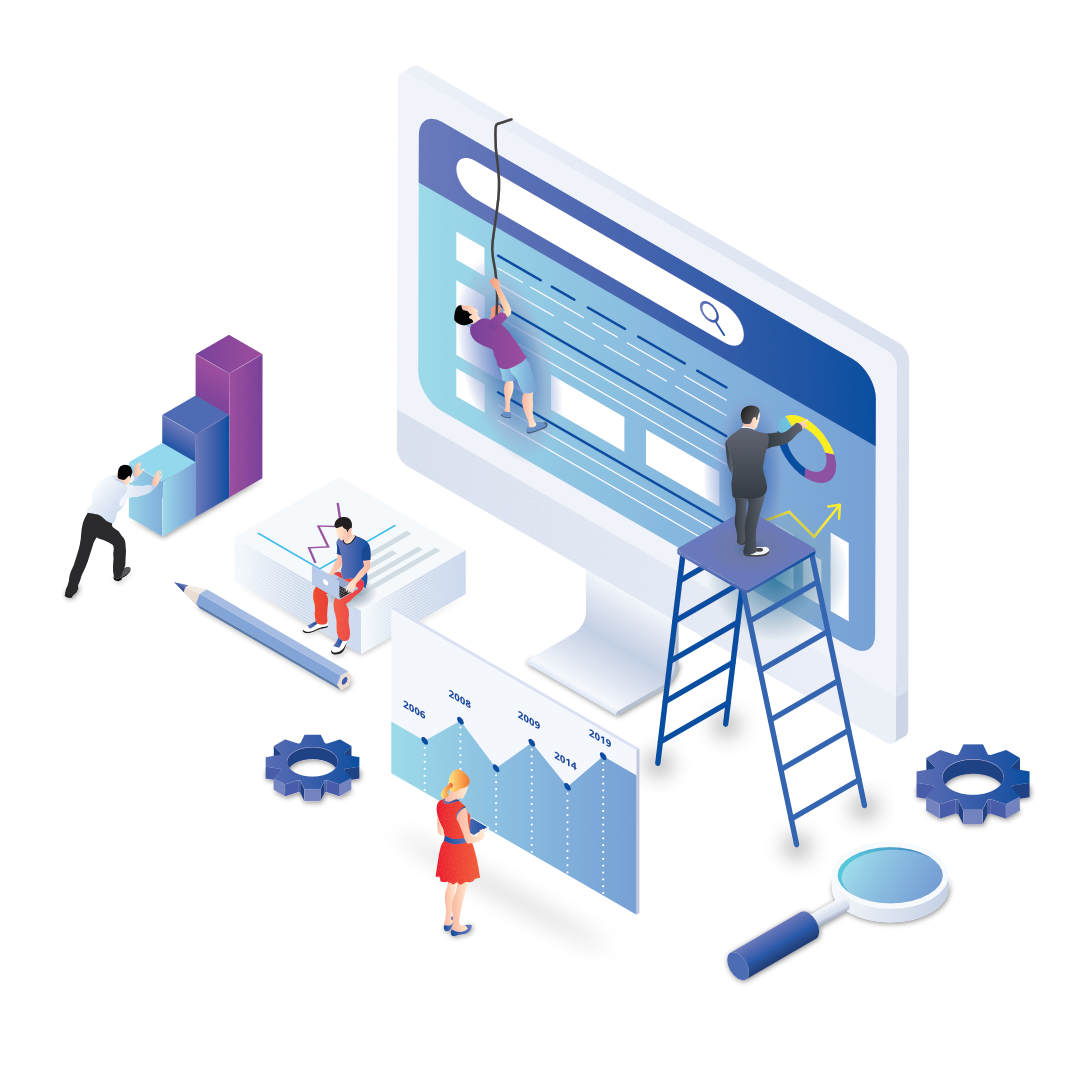 2006
2008
2009
2014
2019